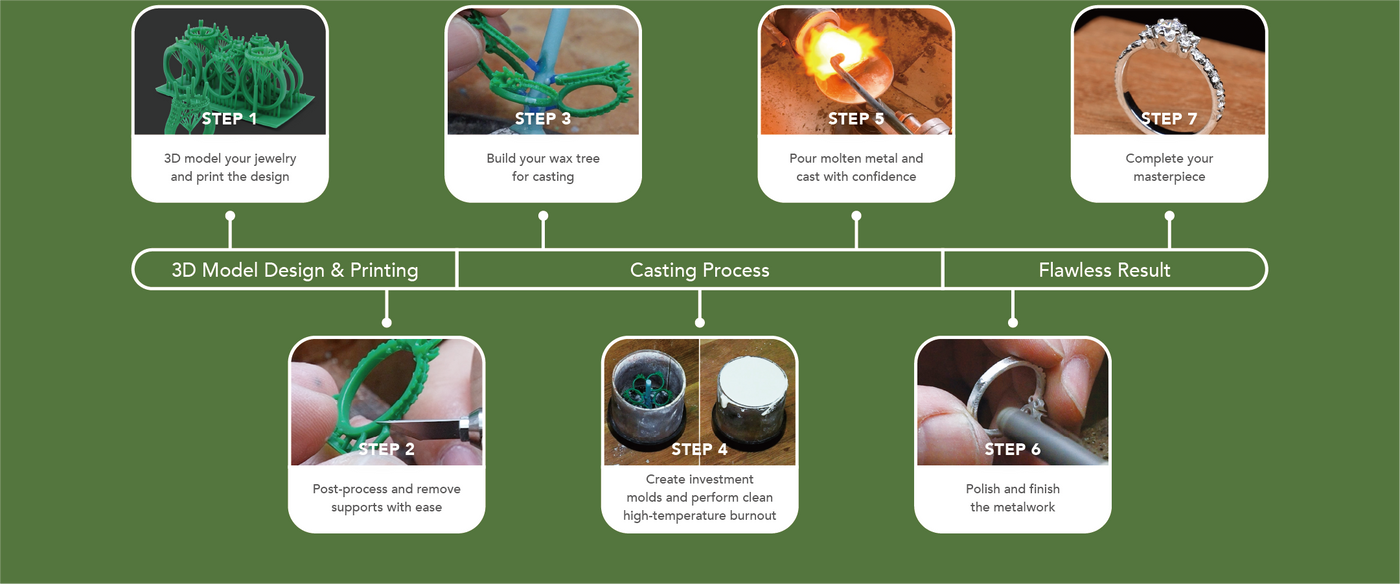 STEP 1
3D model your jewelry and print the design

STEP 3
Build your wax tree for casting

STEP 5
Pour molten metal and cast with confidence

STEP 7
Complete your masterpiece

3D Model Design & Printing

Casting Process

Flawless Result

STEP 2
Post-process and remove supports with ease

STEP 4
Create investment molds and perform clean high-temperature burnout

STEP 6
Polish and finish the metalwork